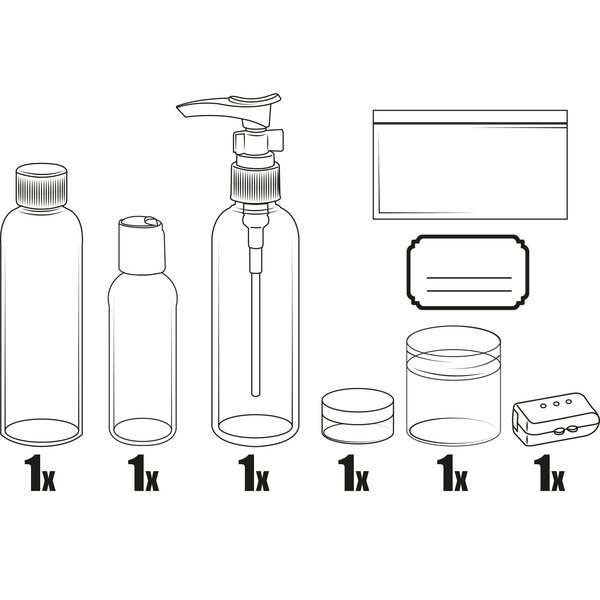 1x 1x 1x 1x 1x 1x