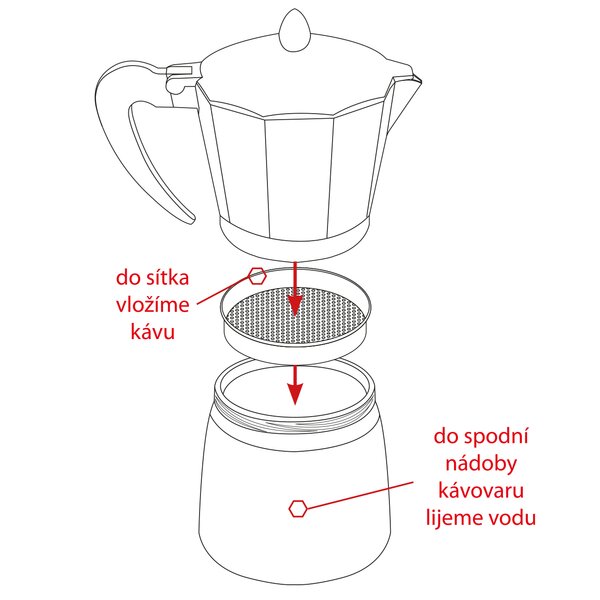 do sítka vložíme kávu

do spodní nádoby kávovaru lijeme vodu